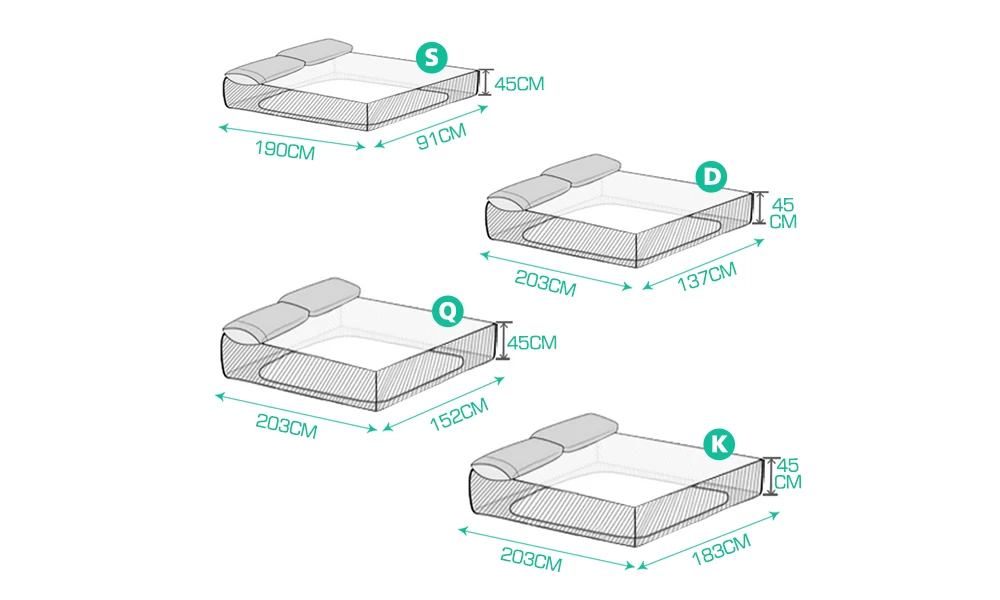 S
45CM
190CM
91CM

D
45 CM
203CM
137CM

Q
45CM
203CM
152CM

K
45 CM
203CM
183CM