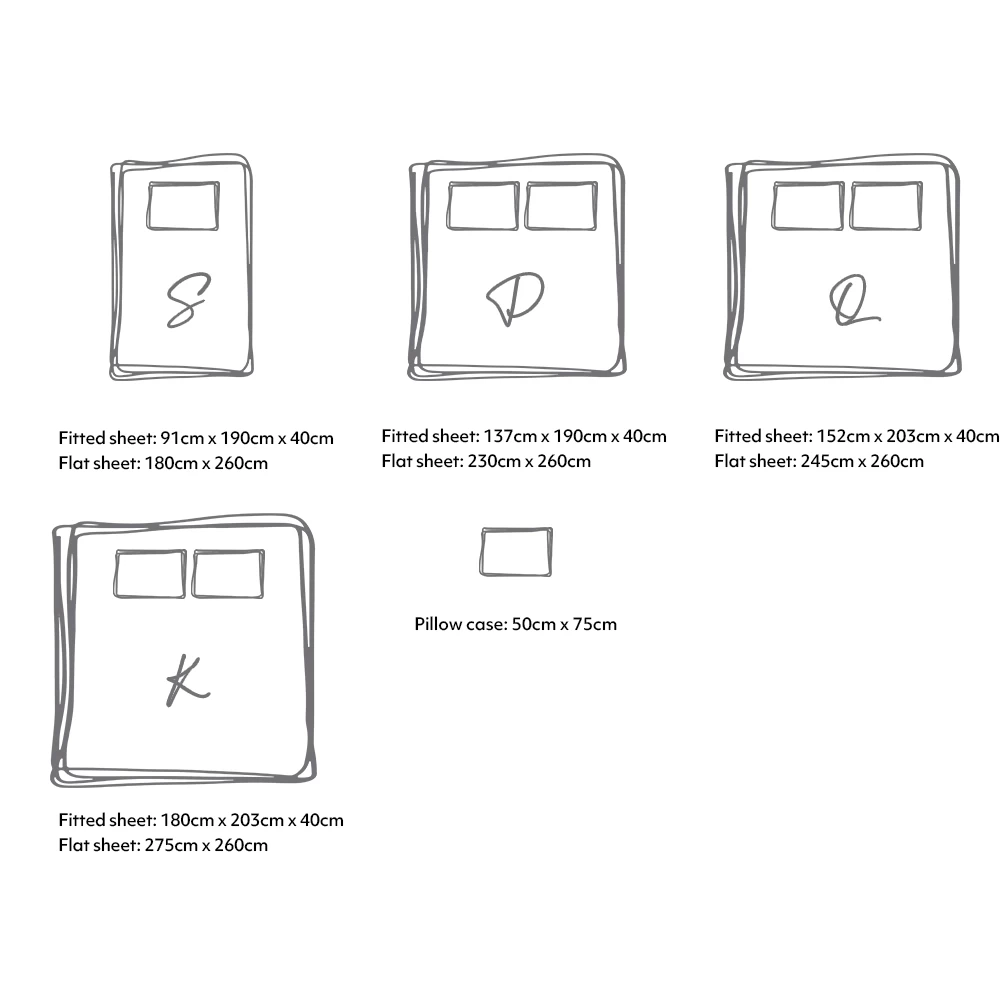 S

Fitted sheet: 91cm x 190cm x 40cm
Flat sheet: 180cm x 260cm

D

Fitted sheet: 137cm x 190cm x 40cm
Flat sheet: 230cm x 260cm

Q

Fitted sheet: 152cm x 203cm x 40cm
Flat sheet: 245cm x 260cm

K

Fitted sheet: 180cm x 203cm x 40cm
Flat sheet: 275cm x 260cm

Pillow case: 50cm x 75cm