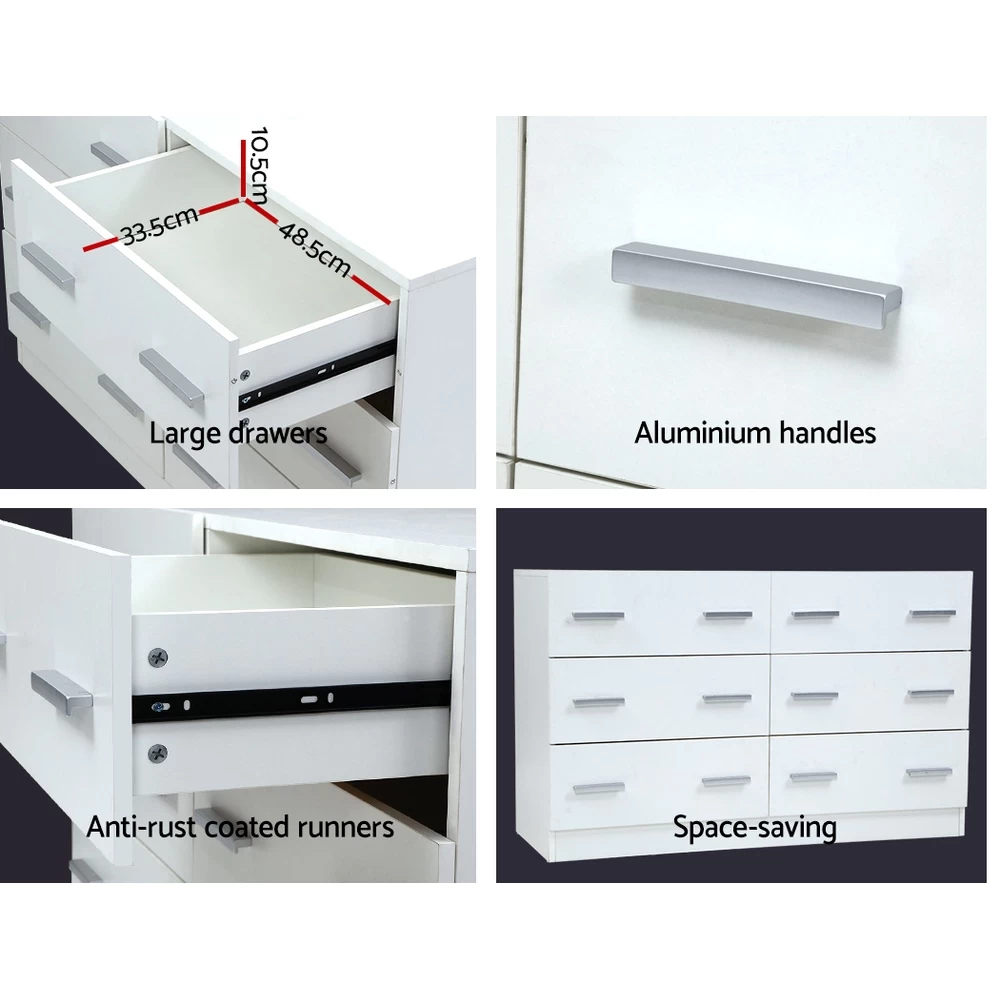 10.5cm
33.5cm
48.5cm
Large drawers

Aluminium handles

Anti-rust coated runners

Space-saving