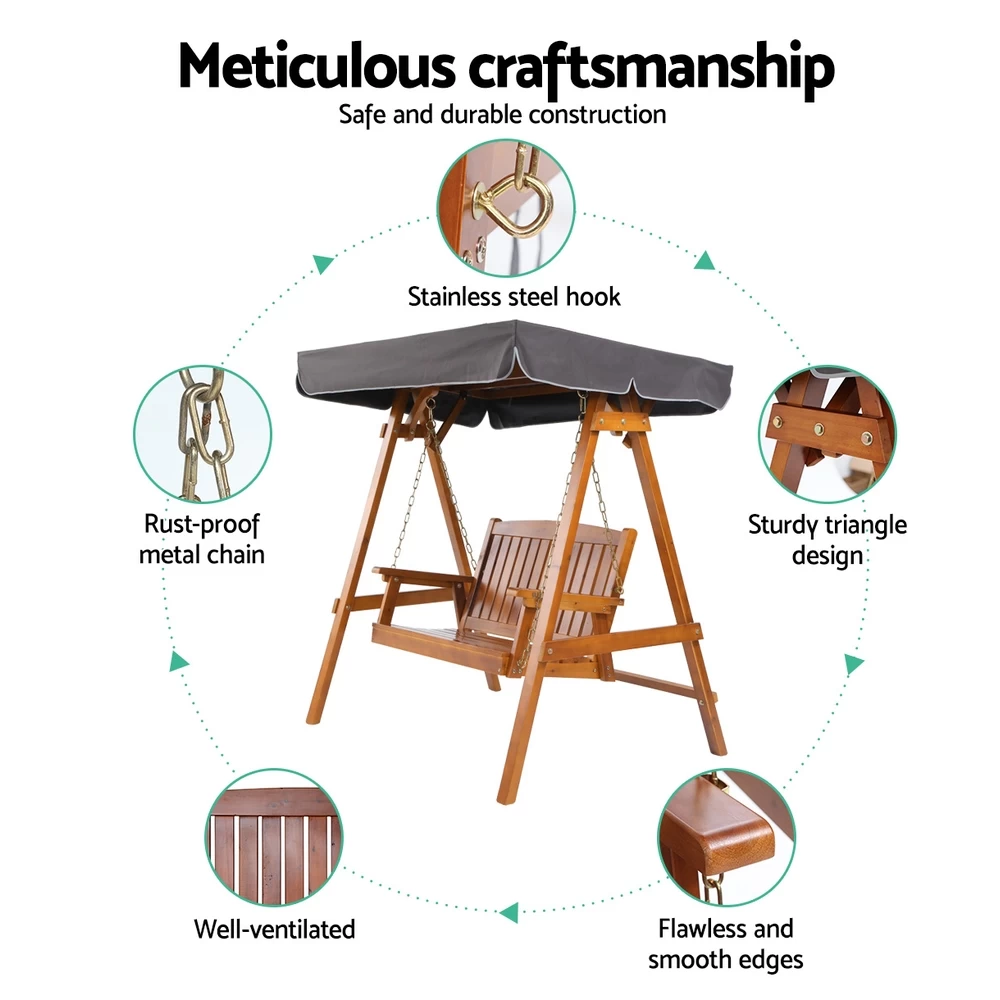 Meticulous craftsmanship
Safe and durable construction

Stainless steel hook

Rust-proof metal chain

Sturdy triangle design

Well-ventilated

Flawless and smooth edges