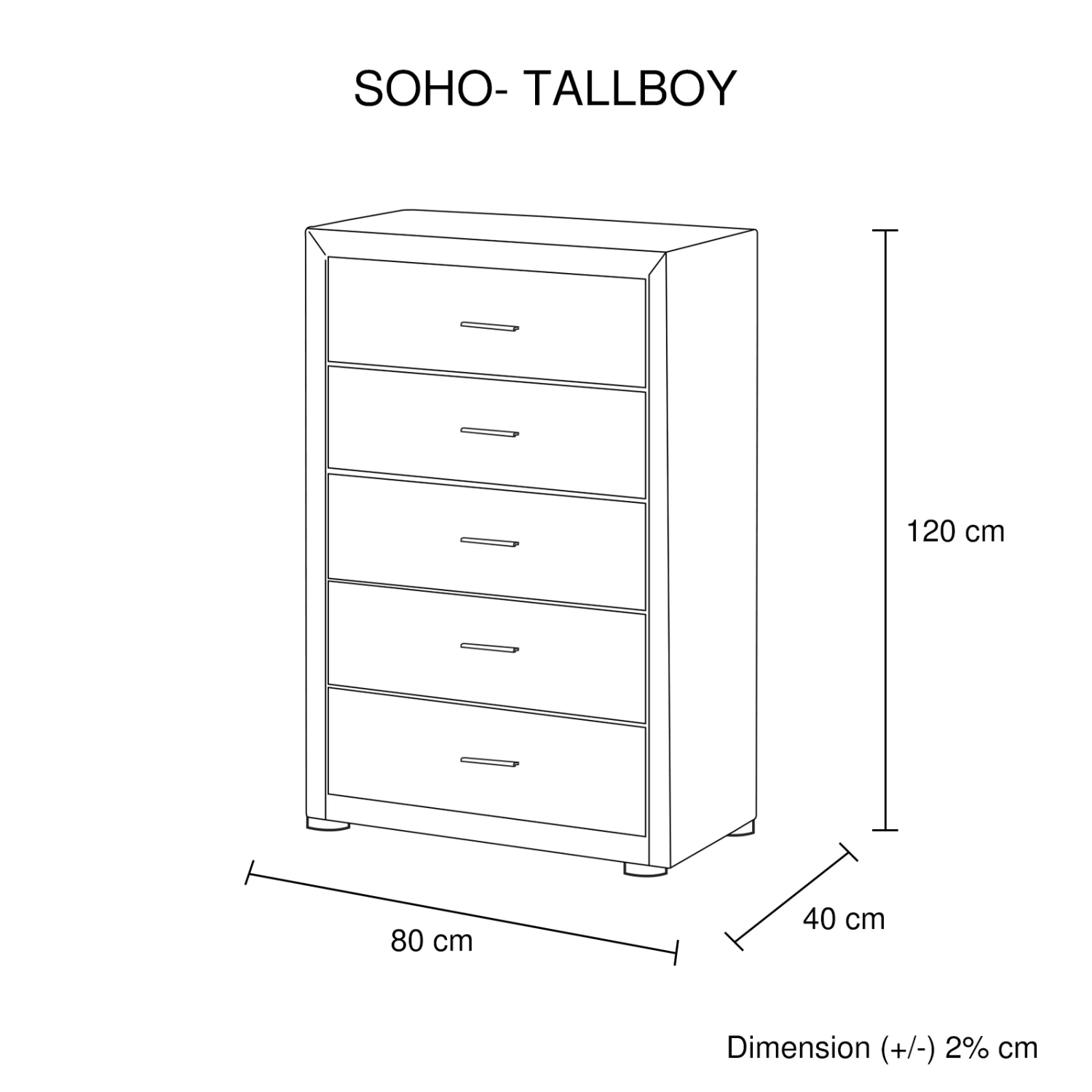 SOHO- TALLBOY

120 cm

80 cm

40 cm

Dimension (+/-) 2% cm