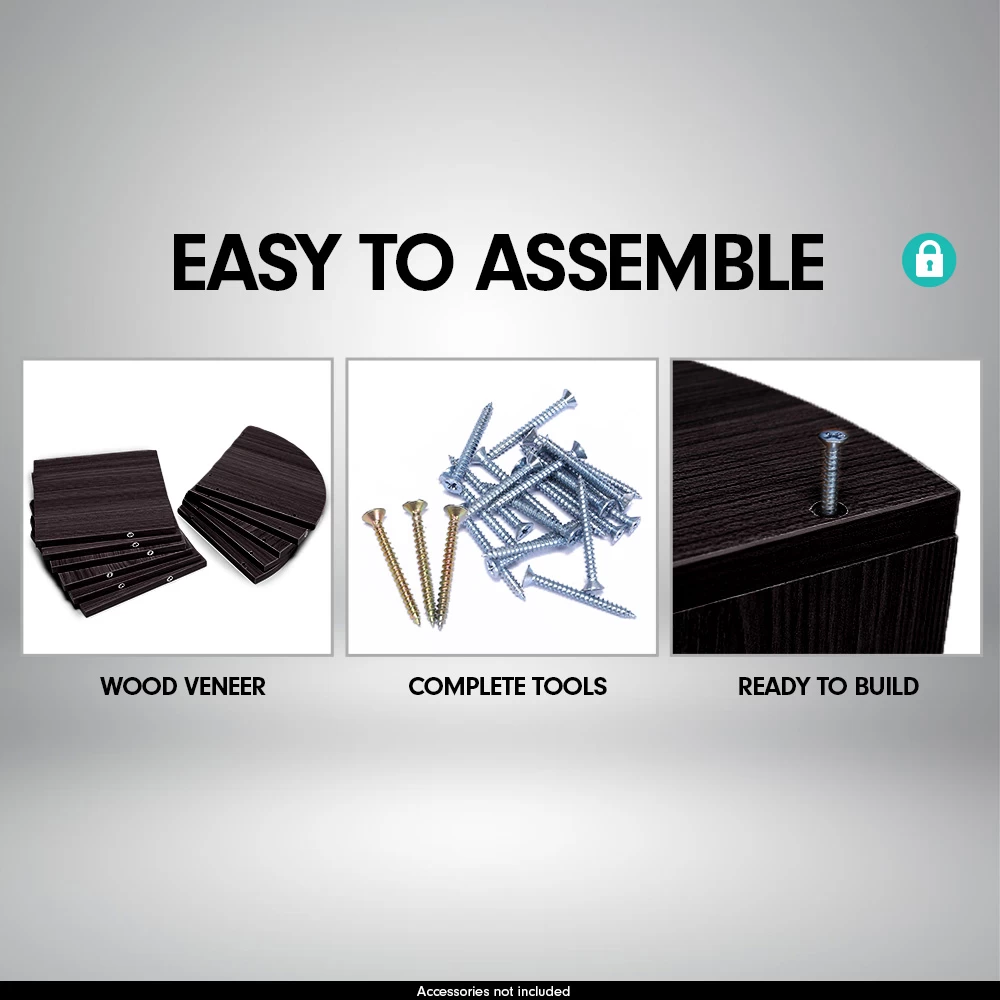 EASY TO ASSEMBLE

WOOD VENEER

COMPLETE TOOLS

READY TO BUILD

Accessories not included