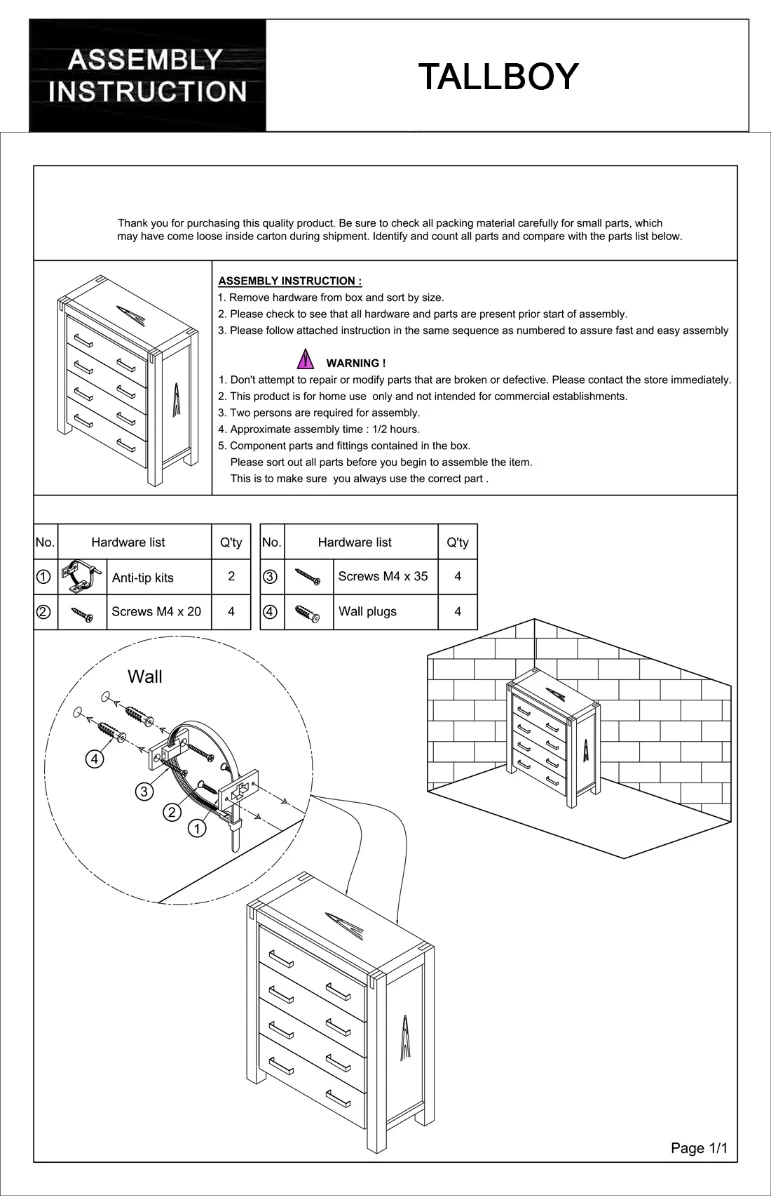 ASSEMBLY INSTRUCTION

TALLBOY

Thank you for purchasing this quality product. Be sure to check all packing material carefully for small parts, which may have come loose inside carton during shipment. Identify and count all parts and compare with the parts list below.

ASSEMBLY INSTRUCTION :
1. Remove hardware from box and sort by size.
2. Please check to see that all hardware and parts are present prior start of assembly.
3. Please follow attached instruction in the same sequence as numbered to assure fast and easy assembly

WARNING !
1. Don't attempt to repair or modify parts that are broken or defective. Please contact the store immediately.
2. This product is for home use only and not intended for commercial establishments.
3. Two persons are required for assembly.
4. Approximate assembly time : 1/2 hours.
5. Component parts and fittings contained in the box.
Please sort out all parts before you begin to assemble the item.
This is to make sure you always use the correct part .

| No. | Hardware list | | Q'ty |
|---|---|---|---|
| ① | | Anti-tip kits | 2 |
| ② | | Screws M4 x 20 | 4 |

| No. | Hardware list | | Q'ty |
|---|---|---|---|
| ③ | | Screws M4 x 35 | 4 |
| ④ | | Wall plugs | 4 |

Wall
④
③
②
①

Page 1/1