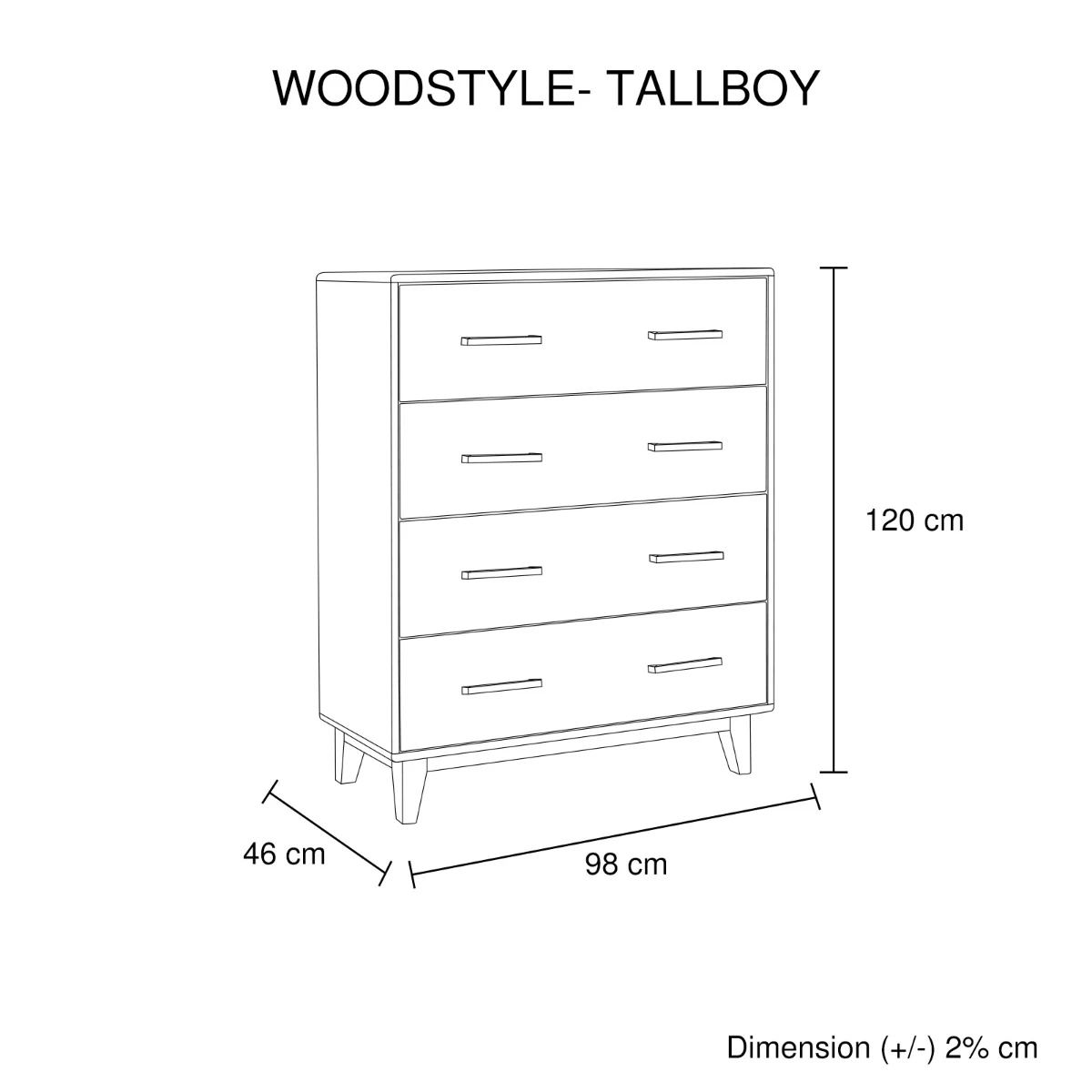 WOODSTYLE- TALLBOY

120 cm

46 cm

98 cm

Dimension (+/-) 2% cm